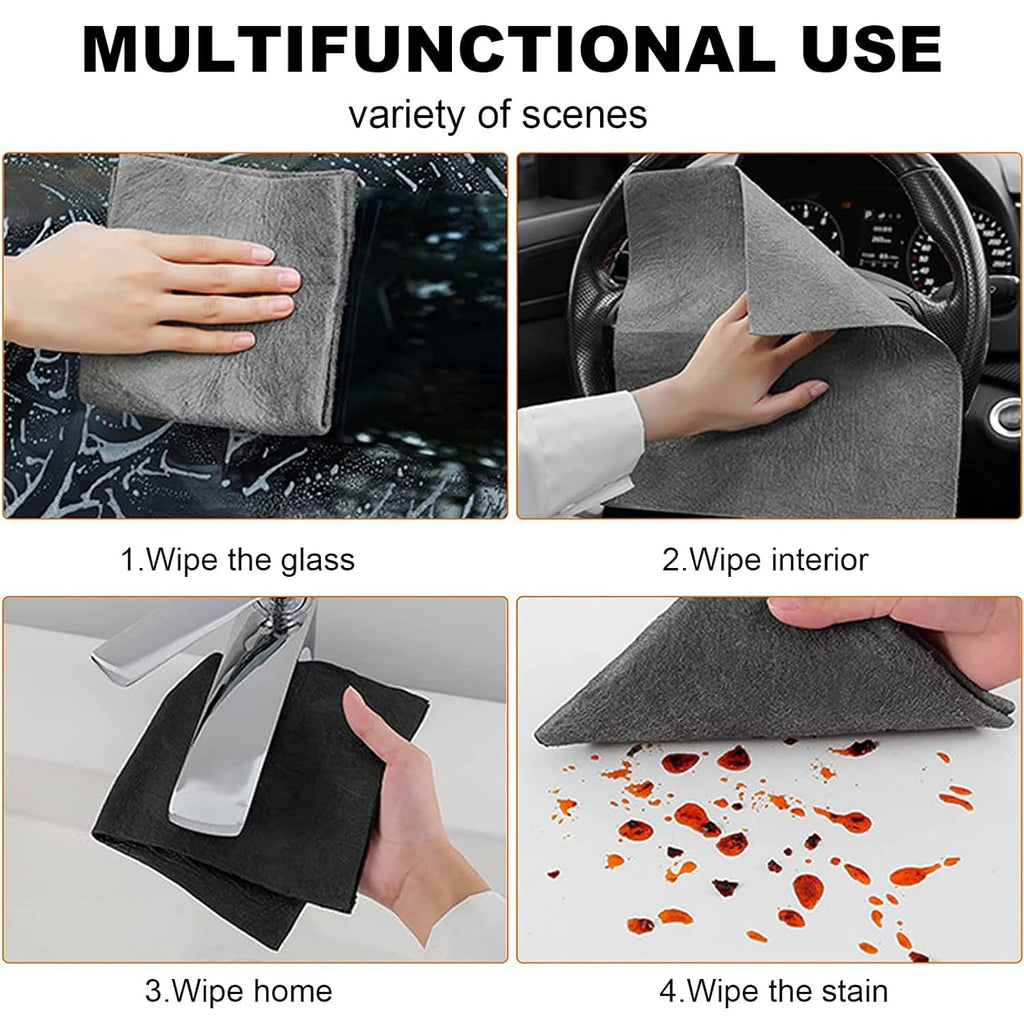 MULTIFUNCTIONAL USE
variety of scenes

1.Wipe the glass

2.Wipe interior

3.Wipe home

4.Wipe the stain