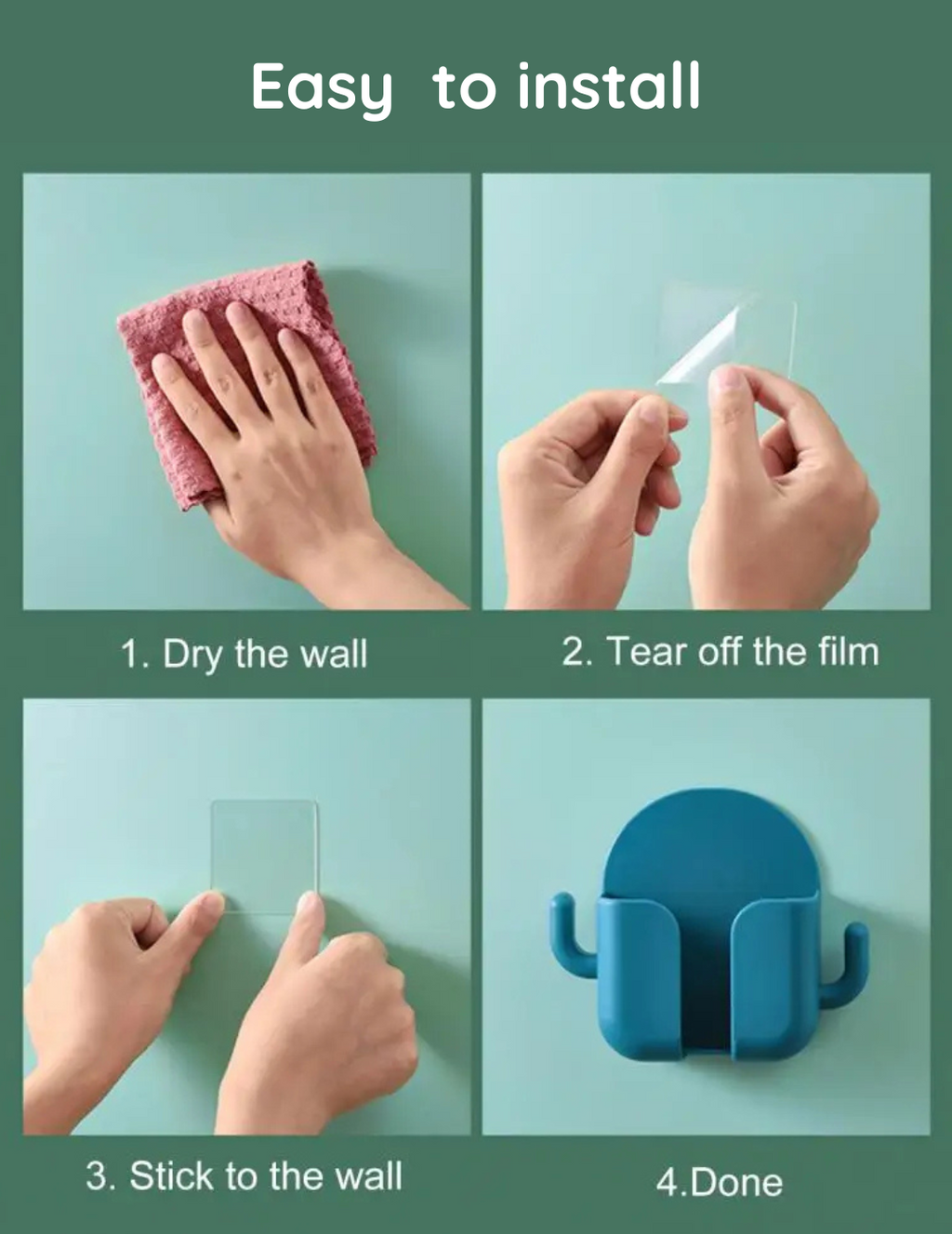 Easy to install

1. Dry the wall

2. Tear off the film

3. Stick to the wall

4.Done