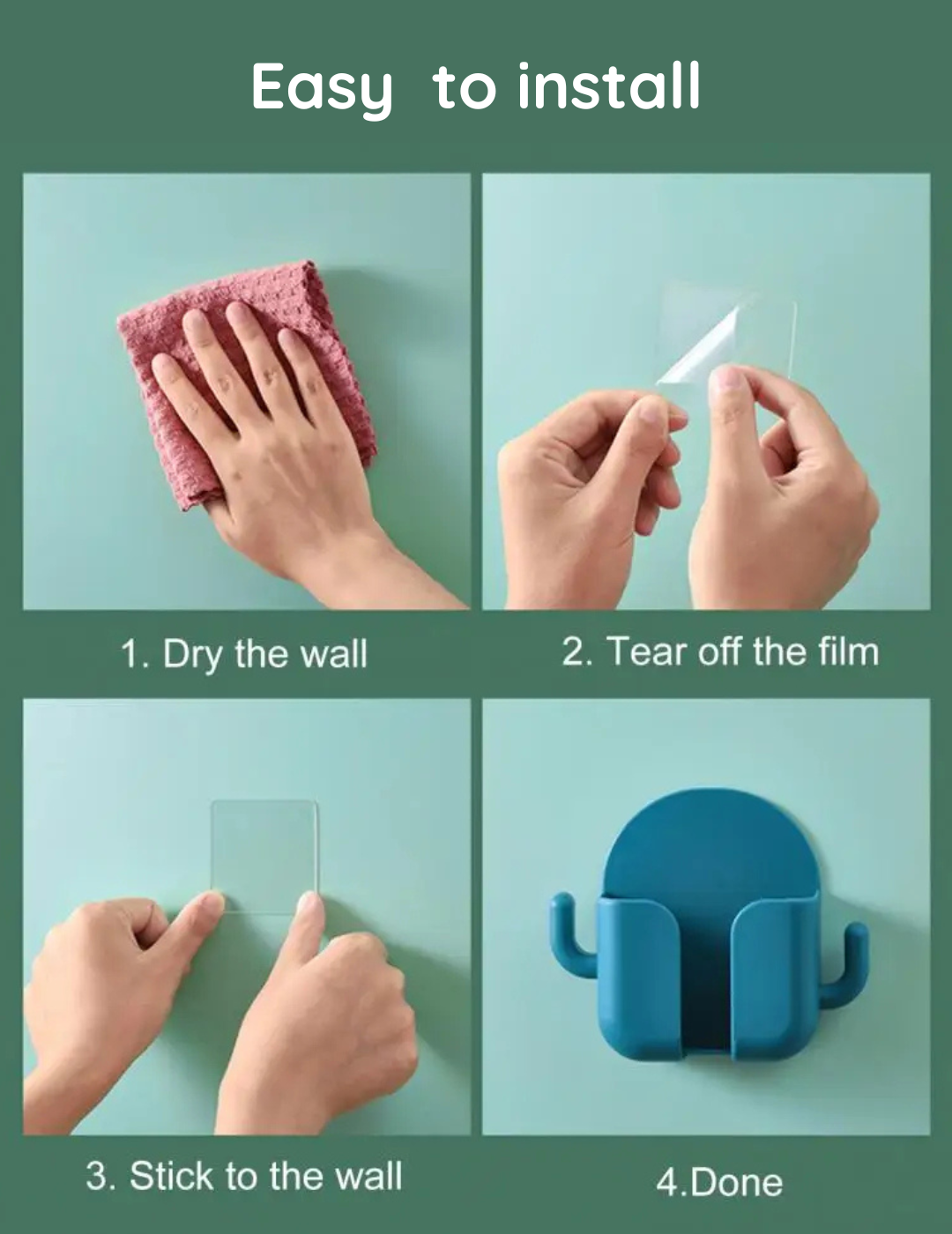 Easy to install

1. Dry the wall

2. Tear off the film

3. Stick to the wall

4.Done